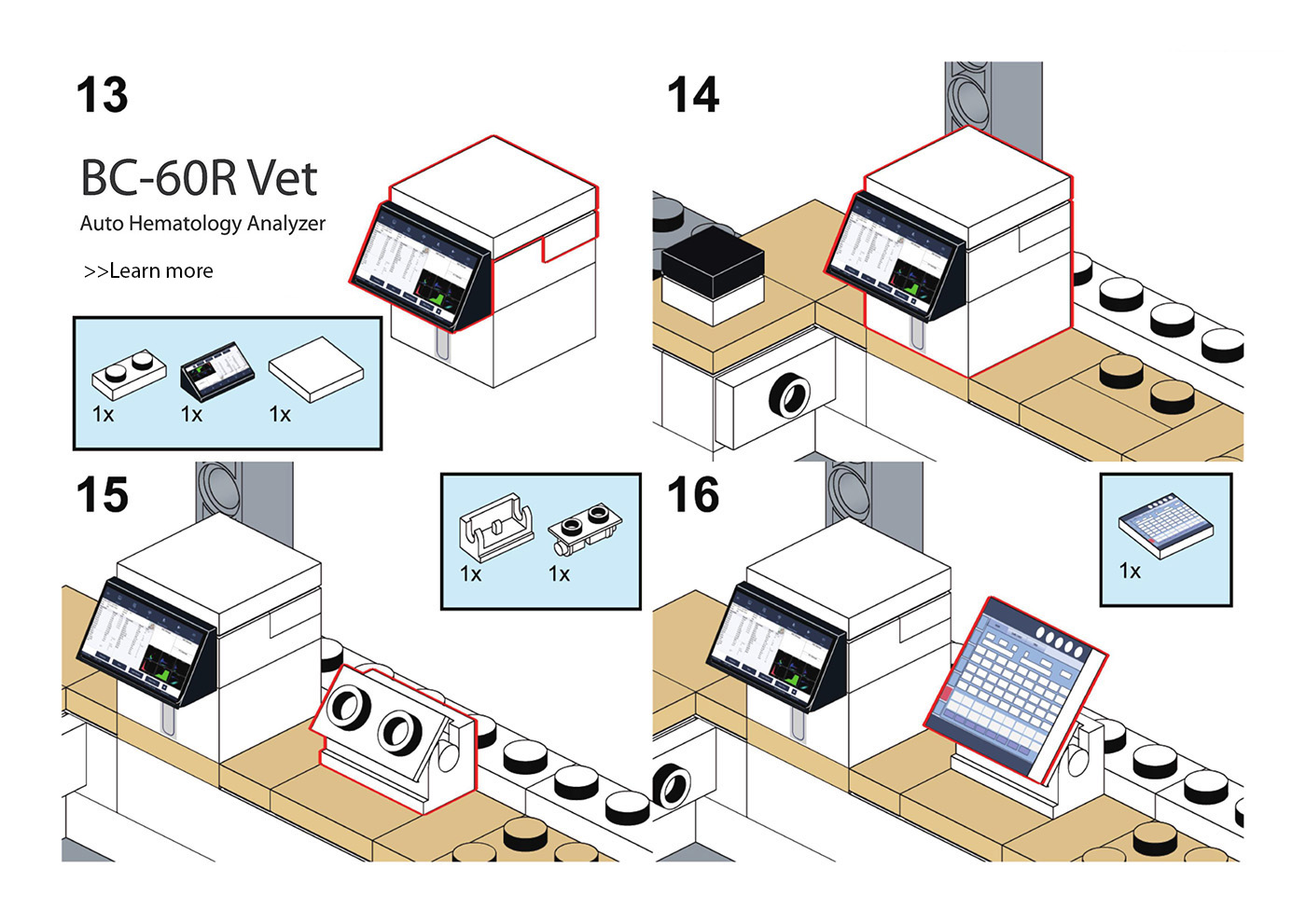 13

BC-60R Vet

Auto Hematology Analyzer

>>Learn more

1x 1x 1x

14

15

1x 1x

16

1x