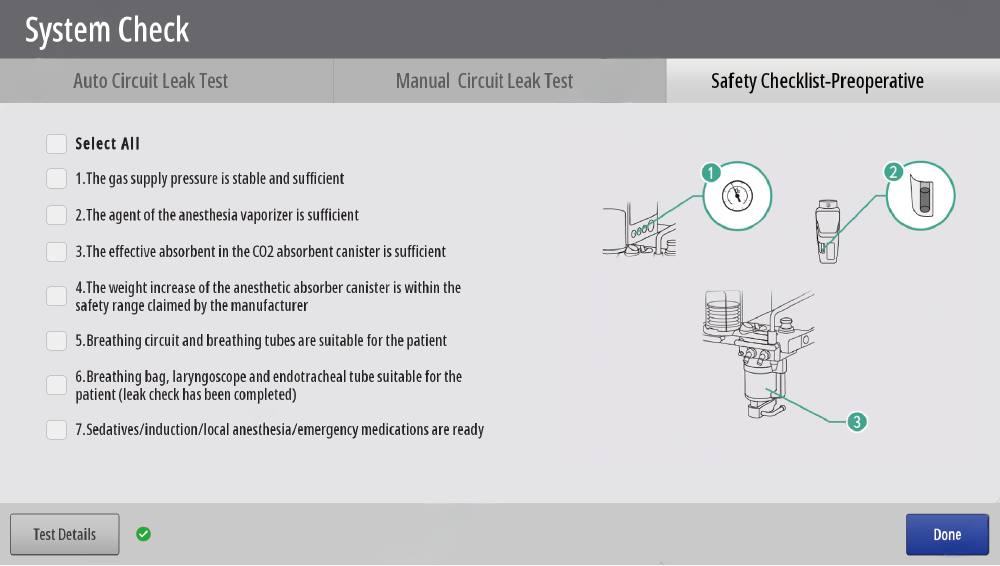 System Check

Auto Circuit Leak Test

Manual  Circuit Leak Test

Safety Checklist-Preoperative

Select All

1.The gas supply pressure is stable and sufficient

2.The agent of the anesthesia vaporizer is sufficient

3.The effective absorbent in the CO2 absorbent canister is sufficient

4.The weight increase of the anesthetic absorber canister is within the safety range claimed by the manufacturer

5.Breathing circuit and breathing tubes are suitable for the patient

6.Breathing bag, laryngoscope and endotracheal tube suitable for the patient (leak check has been completed)

7.Sedatives/induction/local anesthesia/emergency medications are ready

1

2

3

Test Details

Done